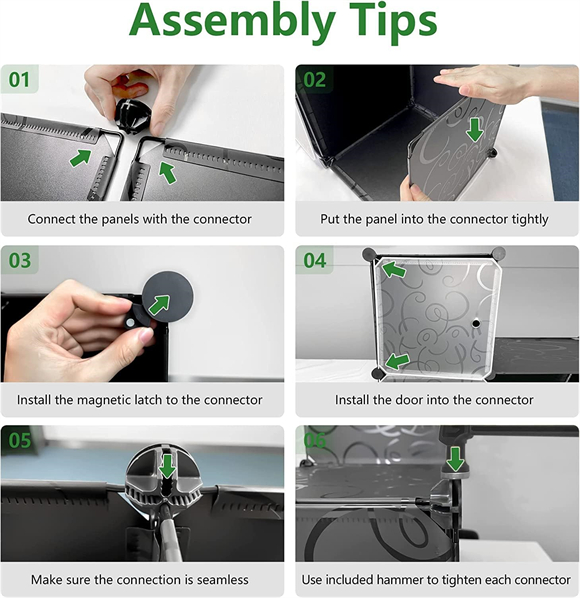 Assembly Tips

01

Connect the panels with the connector

02

Put the panel into the connector tightly

03

Install the magnetic latch to the connector

04

Install the door into the connector

05

Make sure the connection is seamless

06

Use included hammer to tighten each connector